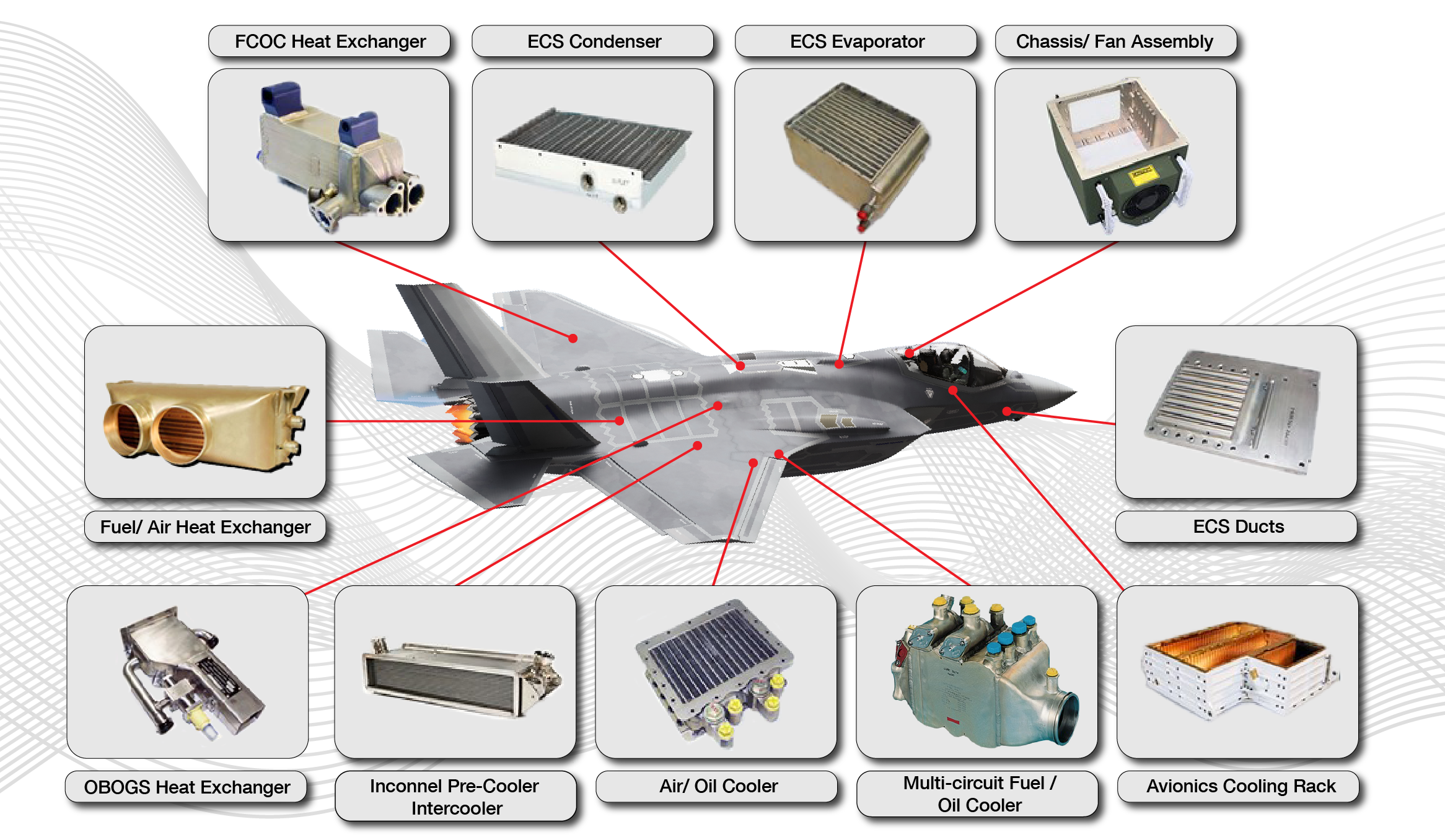 FCOC Heat Exchanger

ECS Condenser

ECS Evaporator

Chassis/ Fan Assembly

Fuel/ Air Heat Exchanger

ECS Ducts

OBOGS Heat Exchanger

Inconnel Pre-Cooler Intercooler

Air/ Oil Cooler

Multi-circuit Fuel / Oil Cooler

Avionics Cooling Rack