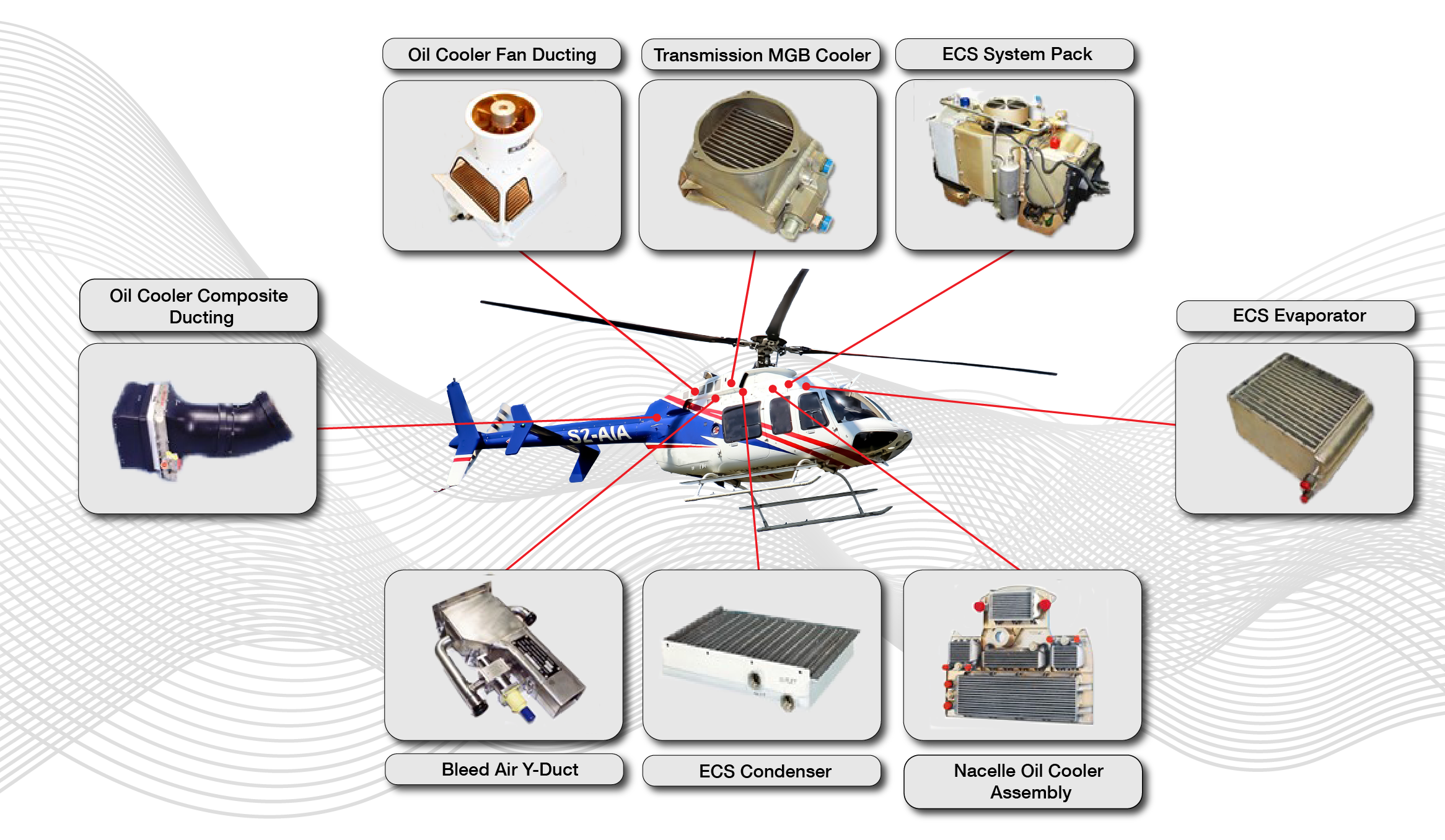 Oil Cooler Fan Ducting

Transmission MGB Cooler

ECS System Pack

Oil Cooler Composite Ducting

ECS Evaporator

S2-AIA

Bleed Air Y-Duct

ECS Condenser

Nacelle Oil Cooler Assembly