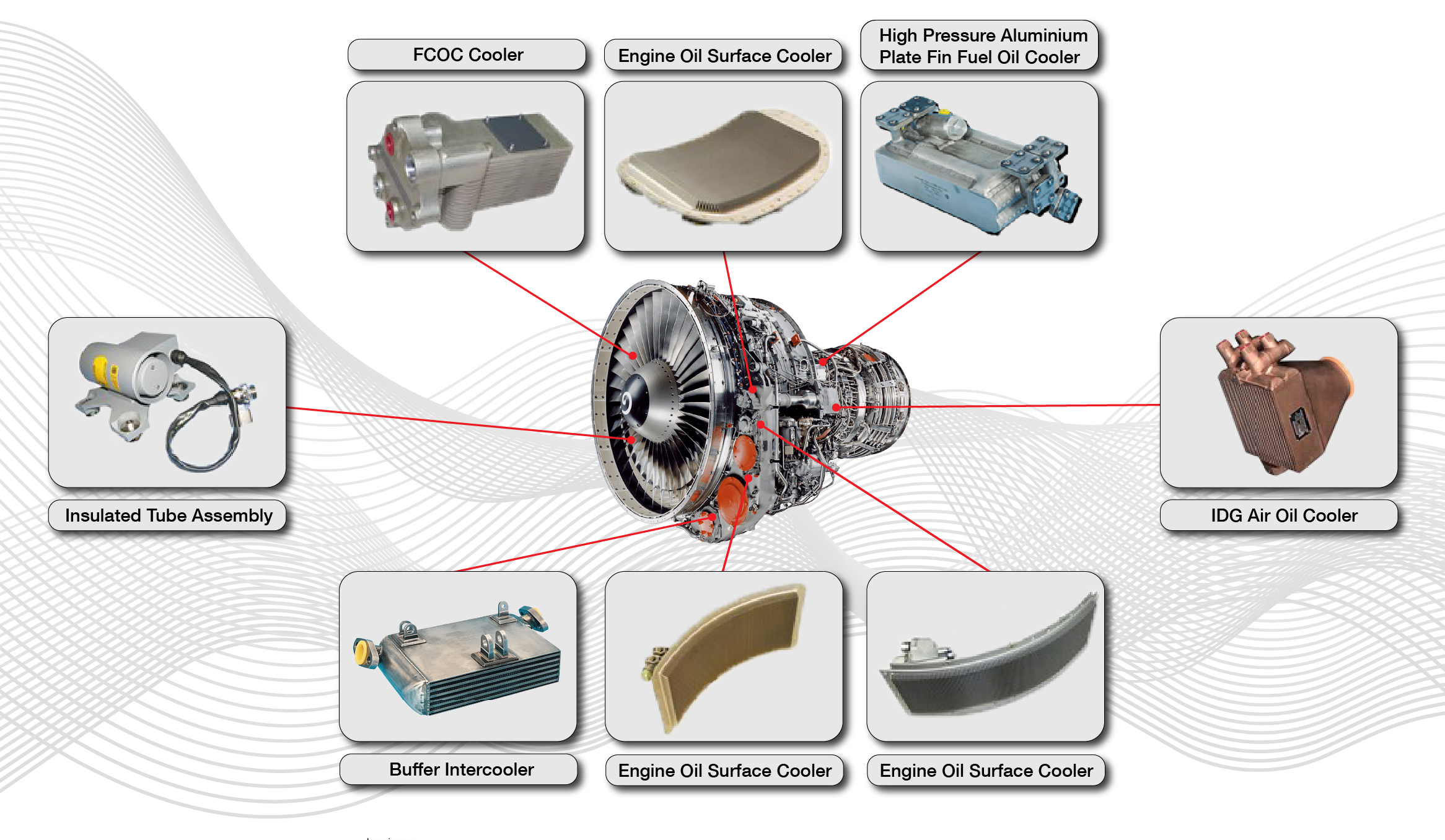 FCOC Cooler

Engine Oil Surface Cooler

High Pressure Aluminium Plate Fin Fuel Oil Cooler

Insulated Tube Assembly

IDG Air Oil Cooler

Buffer Intercooler

Engine Oil Surface Cooler

Engine Oil Surface Cooler